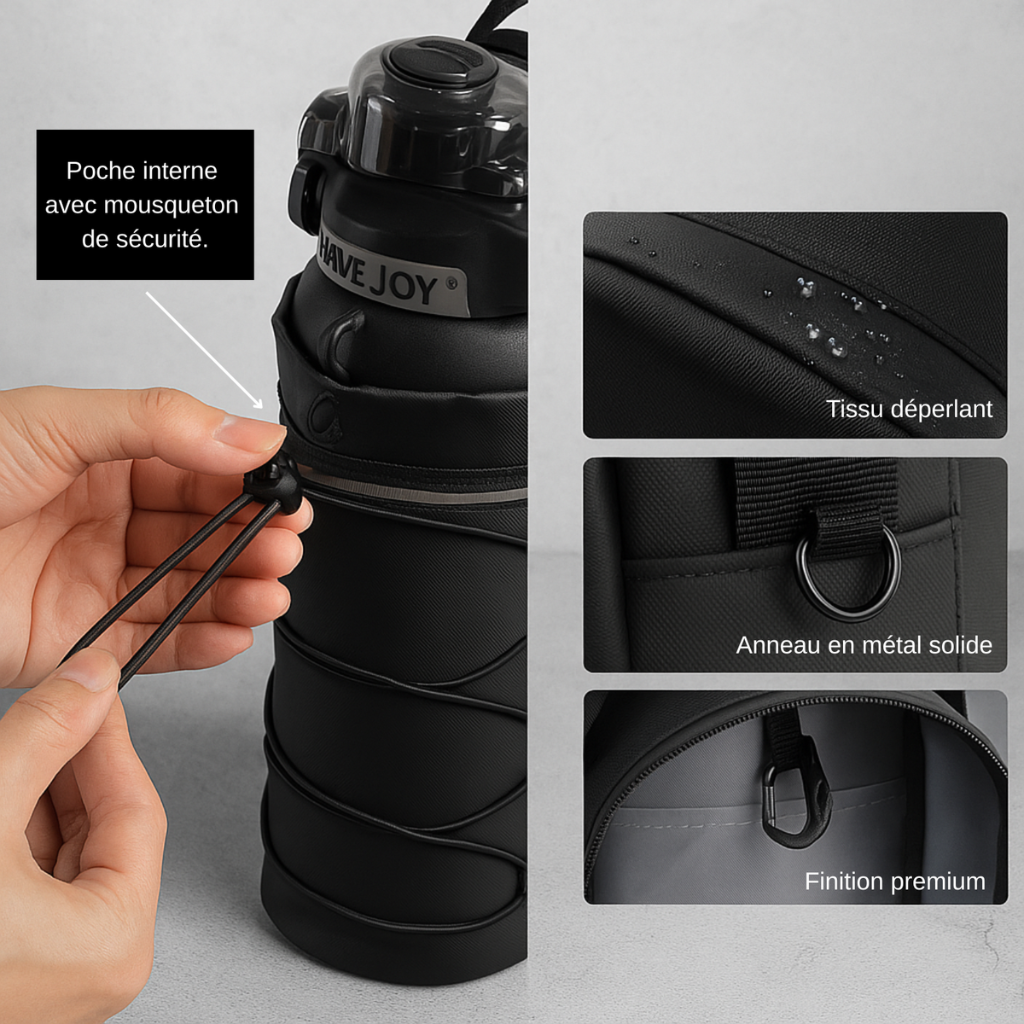 Poche interne avec mousqueton de sécurité.

HAVE JOY®

Tissu déperlant

Anneau en métal solide

Finition premium